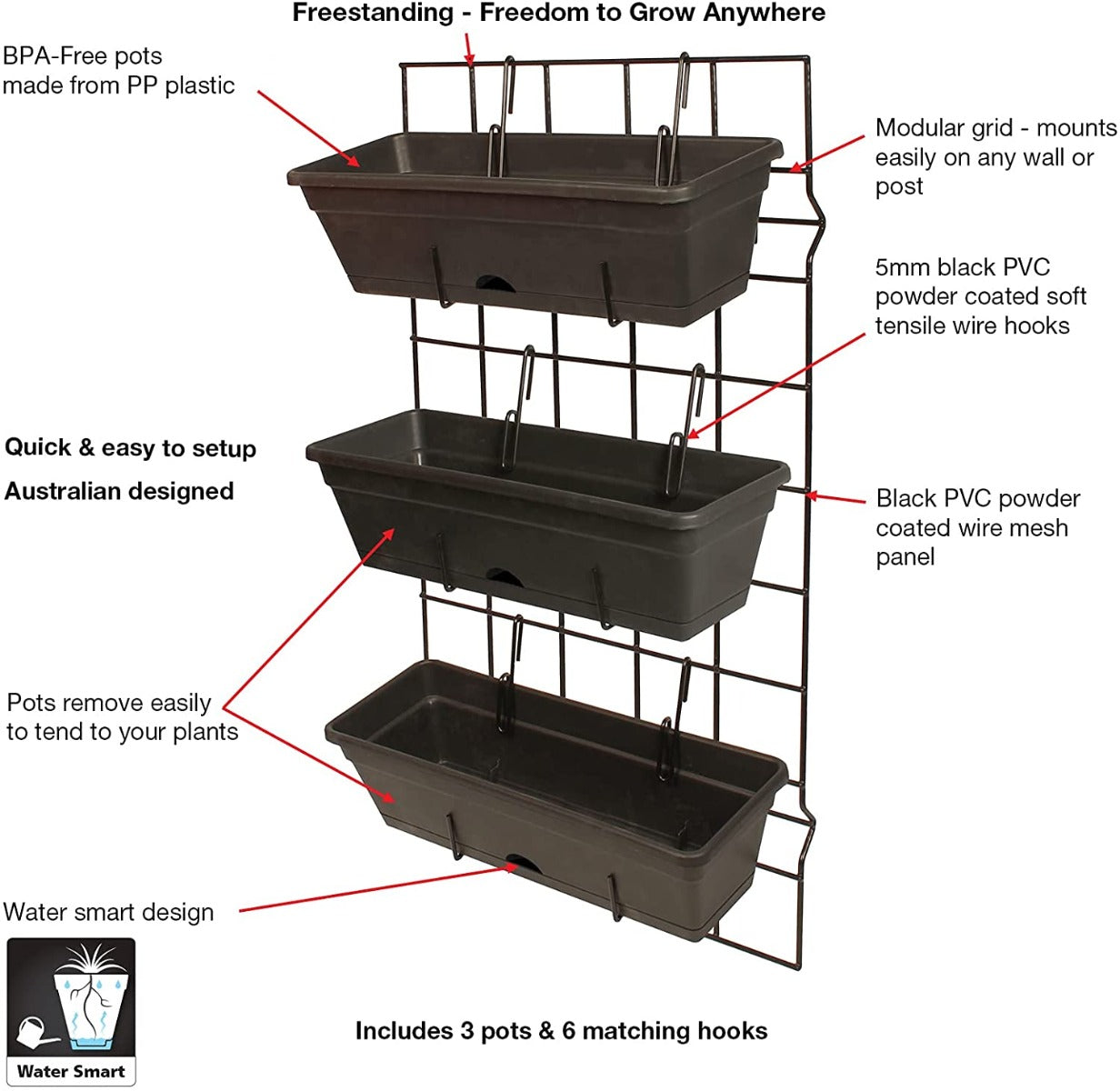 Freestanding - Freedom to Grow Anywhere

BPA-Free pots made from PP plastic

Modular grid - mounts easily on any wall or post

5mm black PVC powder coated soft tensile wire hooks

Quick & easy to setup

Australian designed

Black PVC powder coated wire mesh panel

Pots remove easily to tend to your plants

Water smart design

Water Smart

Includes 3 pots & 6 matching hooks